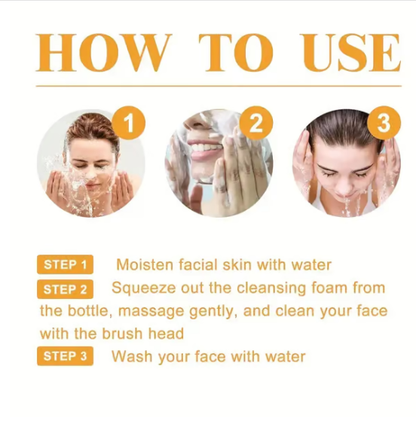 HOW TO USE

1

2

3

STEP 1 Moisten facial skin with water

STEP 2 Squeeze out the cleansing foam from the bottle, massage gently, and clean your face with the brush head

STEP 3 Wash your face with water